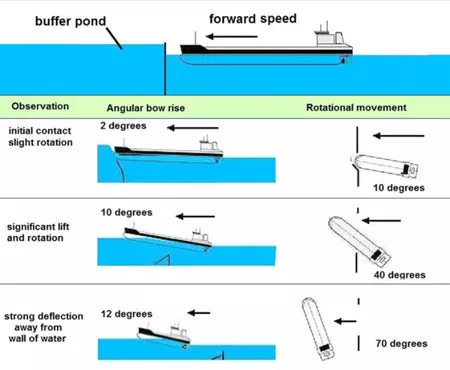 buffer pond

forward speed

| Observation | Angular bow rise | Rotational movement |
|---|---|---|
| initial contact slight rotation | 2 degrees | 10 degrees |
| significant lift and rotation | 10 degrees | 40 degrees |
| strong deflection away from wall of water | 12 degrees | 70 degrees |